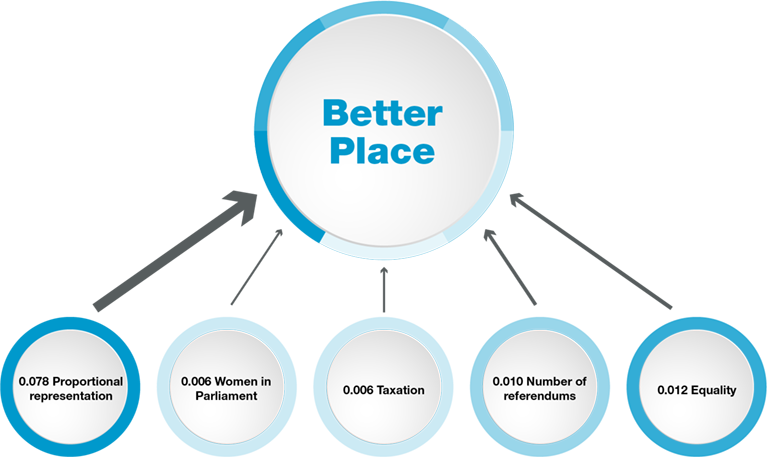 Better Place

0.078 Proportional representation

0.006 Women in Parliament

0.006 Taxation

0.010 Number of referendums

0.012 Equality